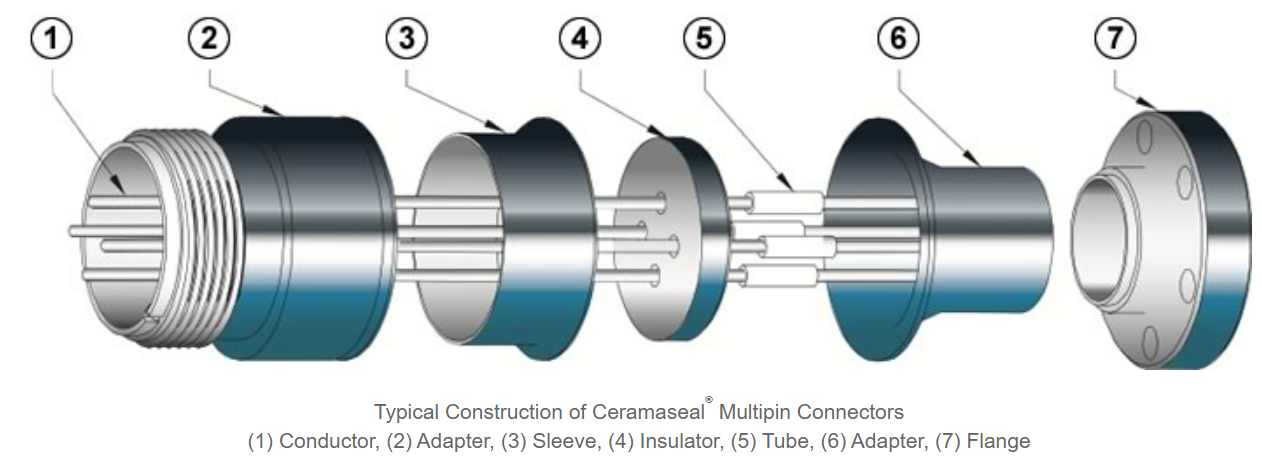 1 2 3 4 5 6 7

Typical Construction of Ceramaseal® Multipin Connectors
(1) Conductor, (2) Adapter, (3) Sleeve, (4) Insulator, (5) Tube, (6) Adapter, (7) Flange